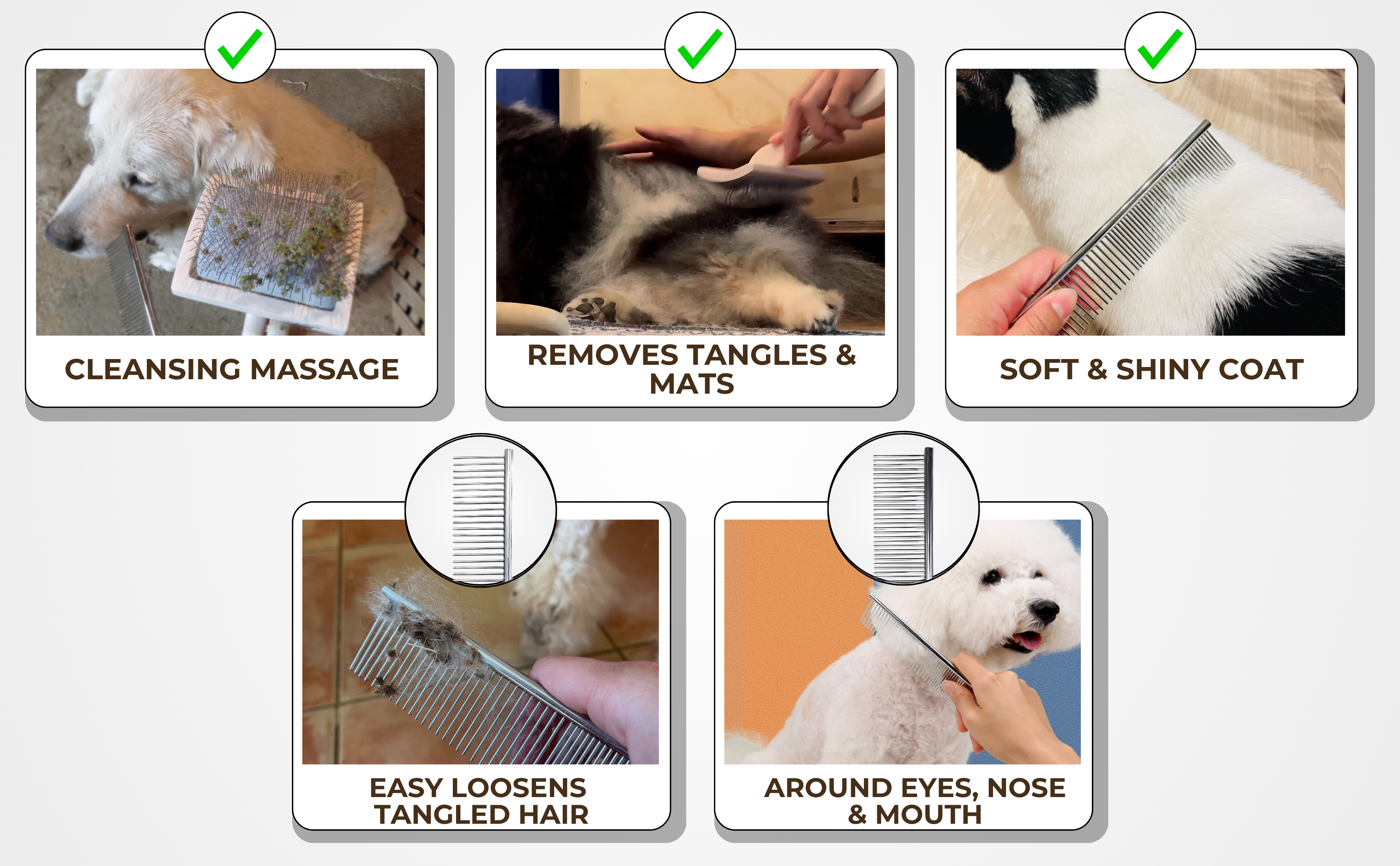 CLEANSING MASSAGE

REMOVES TANGLES & MATS

SOFT & SHINY COAT

EASY LOOSENS TANGLED HAIR

AROUND EYES, NOSE & MOUTH