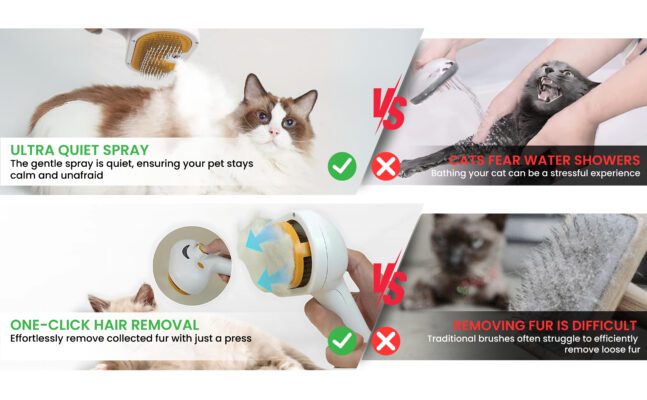 ULTRA QUIET SPRAY

The gentle spray is quiet, ensuring your pet stays calm and unafraid

VS

CATS FEAR WATER SHOWERS

Bathing your cat can be a stressful experience

ONE-CLICK HAIR REMOVAL

Effortlessly remove collected fur with just a press

VS

REMOVING FUR IS DIFFICULT

Traditional brushes often struggle to efficiently remove loose fur