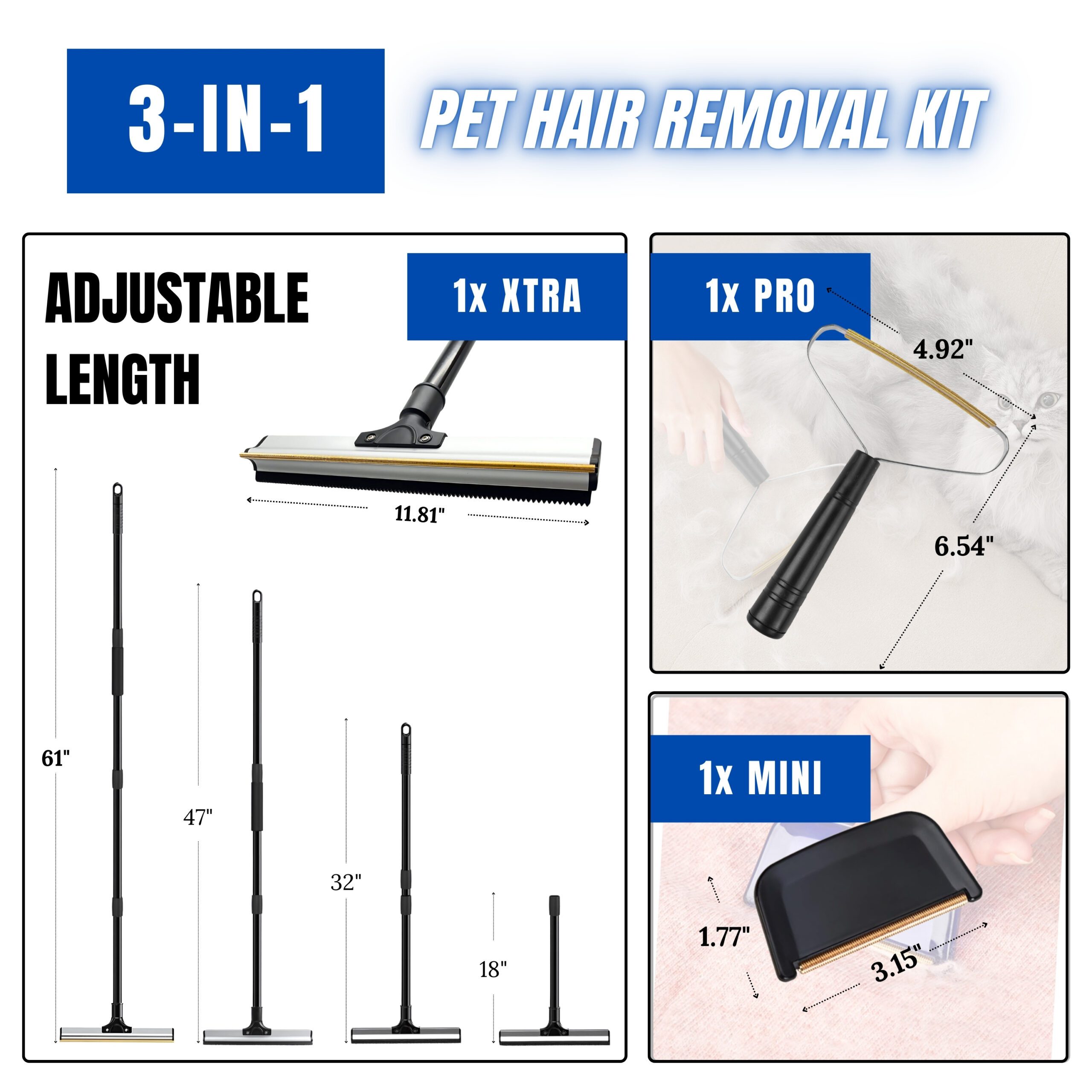 3-IN-1

PET HAIR REMOVAL KIT

ADJUSTABLE LENGTH

1x XTRA

11.81"

61"

47"

32"

18"

1x PRO

4.92"

6.54"

1x MINI

1.77"

3.15"